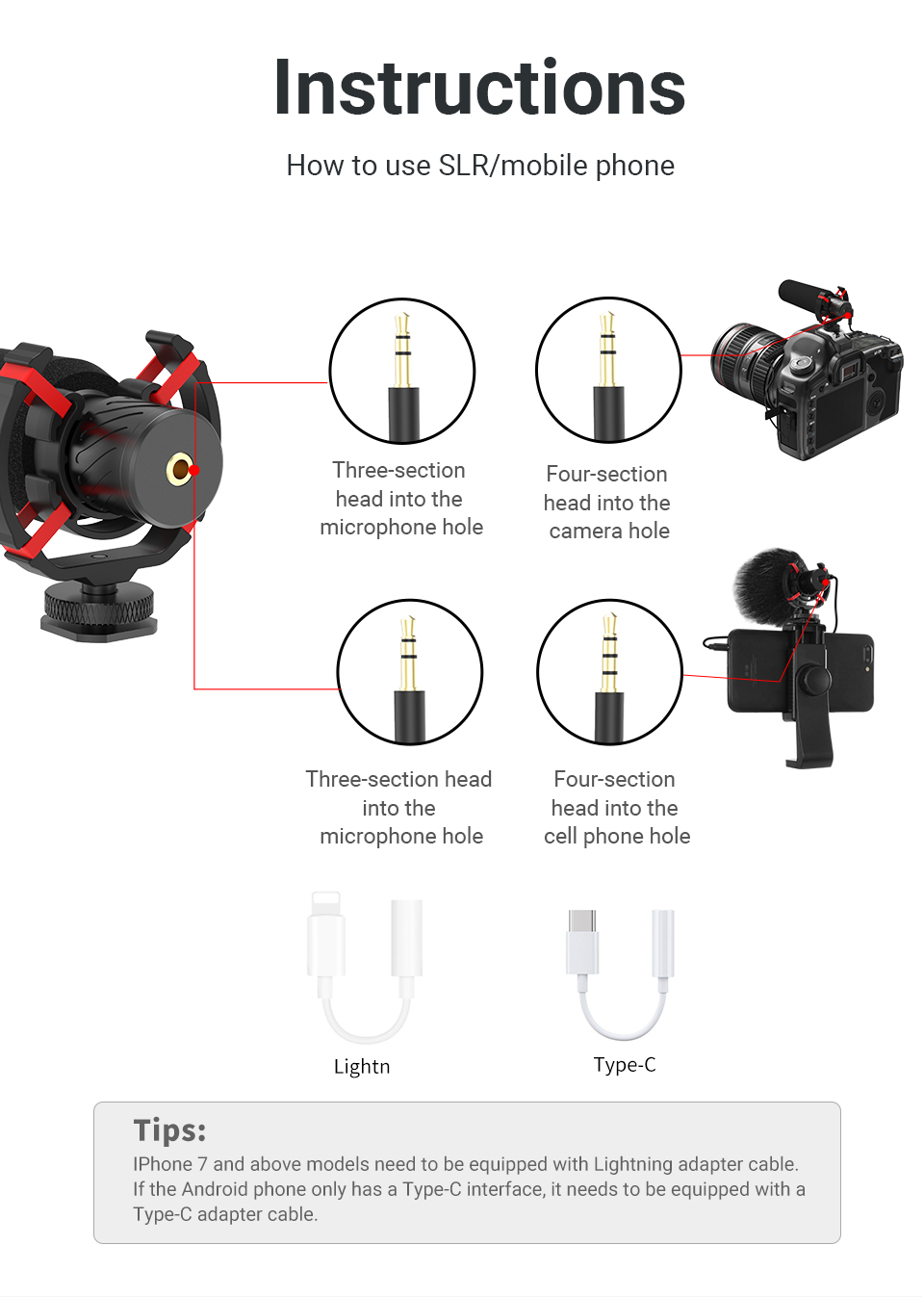 Instructions

How to use SLR/mobile phone

Three-section head into the microphone hole

Four-section head into the camera hole

Three-section head into the microphone hole

Four-section head into the cell phone hole

Lightn

Type-C

Tips:

IPhone 7 and above models need to be equipped with Lightning adapter cable. If the Android phone only has a Type-C interface, it needs to be equipped with a Type-C adapter cable.