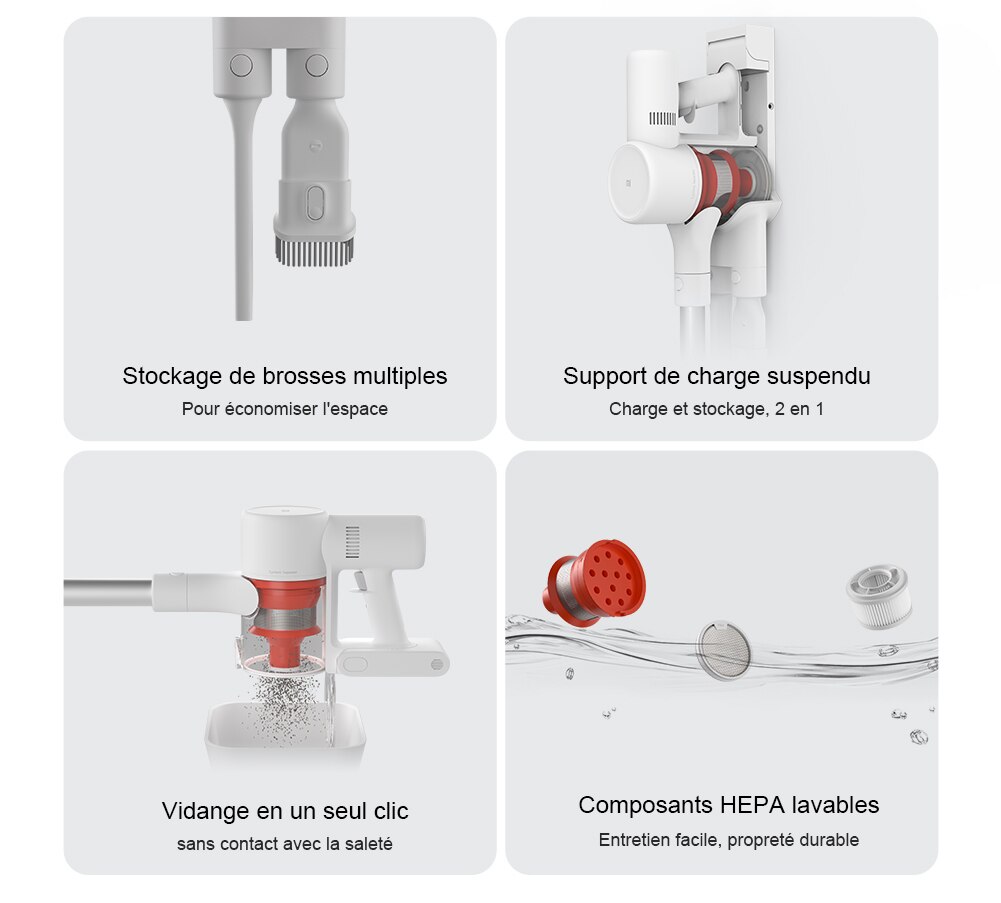 Stockage de brosses multiples
Pour économiser l'espace

Support de charge suspendu
Charge et stockage, 2 en 1

Vidange en un seul clic
sans contact avec la saleté

Composants HEPA lavables
Entretien facile, propreté durable