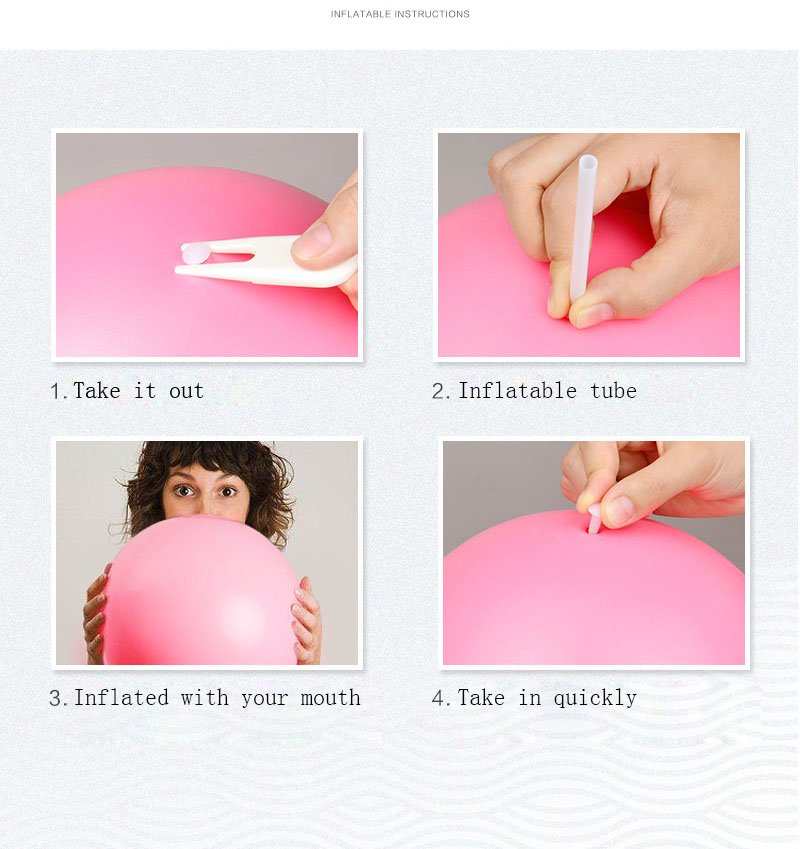 INFLATABLE INSTRUCTIONS

1. Take it out

2. Inflatable tube

3. Inflated with your mouth

4. Take in quickly